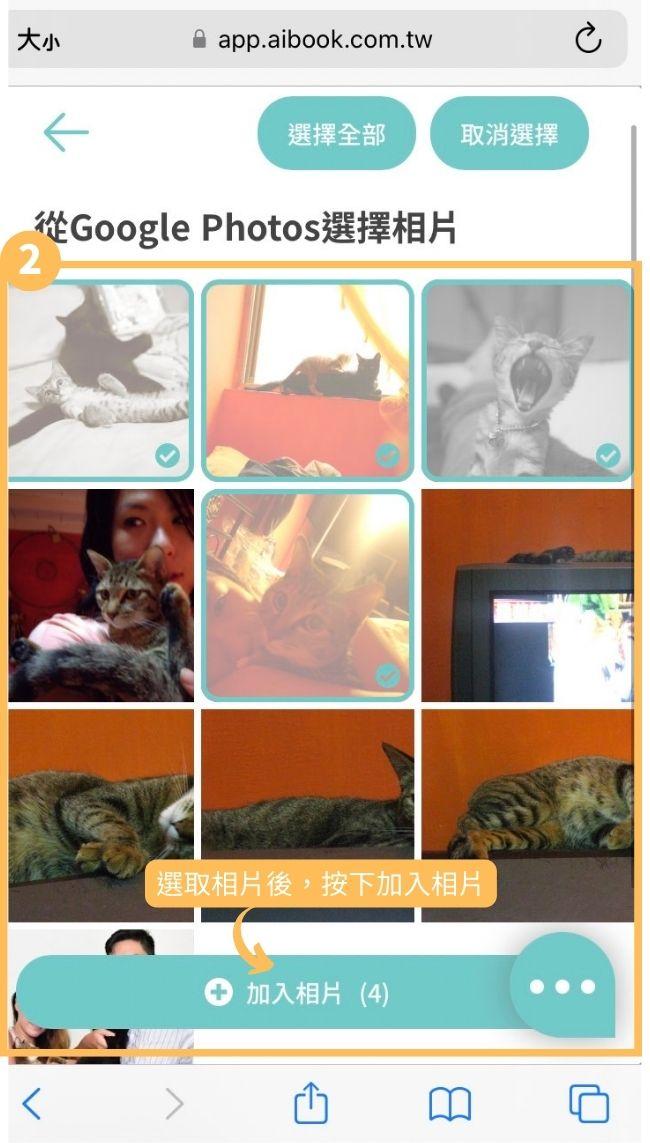 大小 app.aibook.com.tw

選擇全部 取消選擇

從Google Photos選擇相片

2

選取相片後，按下加入相片

加入相片 (4)